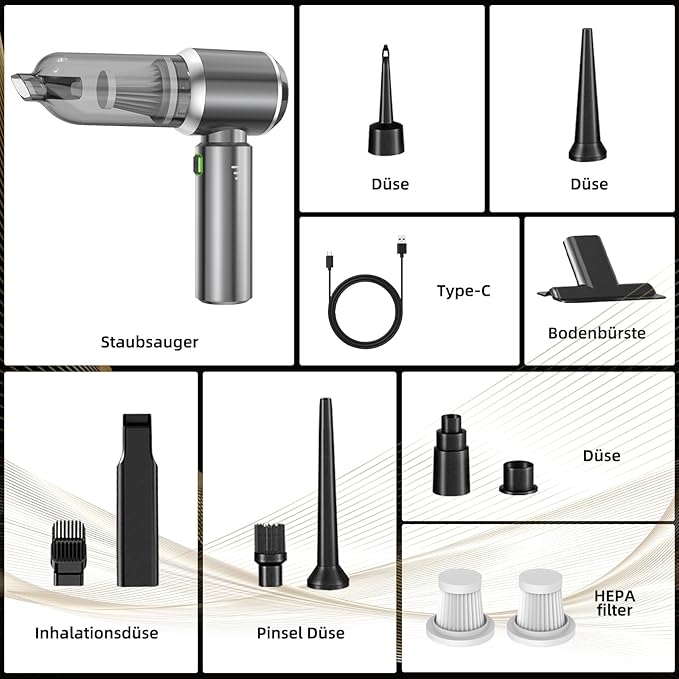 Staubsauger

Düse

Düse

Type-C

Bodenbürste

Inhalationsdüse

Pinsel Düse

Düse

HEPA filter